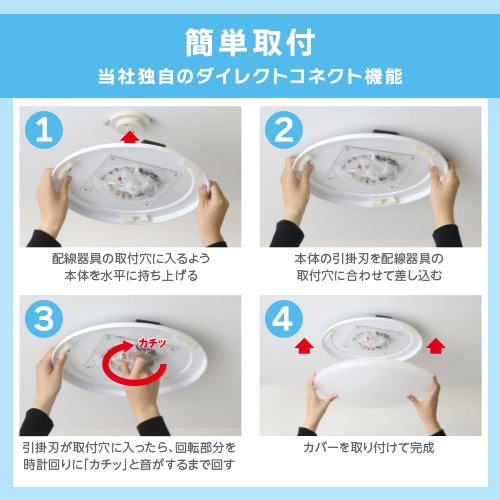 簡単取付
当社独自のダイレクトコネクト機能

1
配線器具の取付穴に入るよう本体を水平に持ち上げる

2
本体の引掛刃を配線器具の取付穴に合わせて差し込む

3
カチッ
引掛刃が取付穴に入ったら、回転部分を時計回りに「カチッ」と音がするまで回す

4
カバーを取り付けて完成